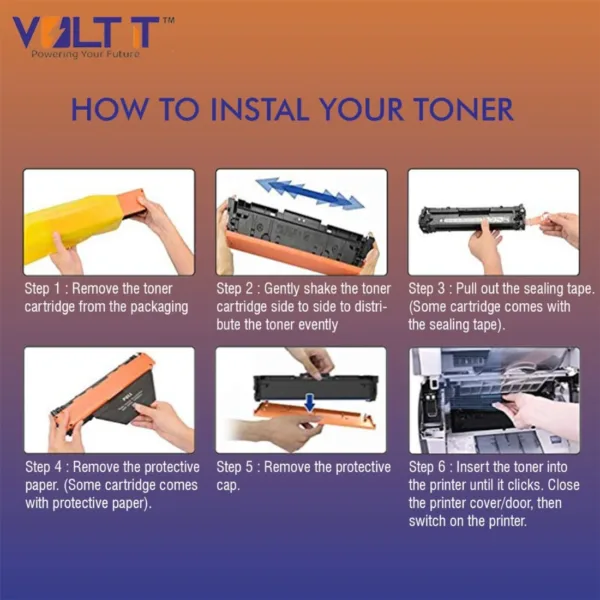 VOLT IT™
Powering Your Future

HOW TO INSTAL YOUR TONER

Step 1 : Remove the toner cartridge from the packaging

Step 2 : Gently shake the toner cartridge side to side to distribute the toner evently

Step 3 : Pull out the sealing tape. (Some cartridge comes with the sealing tape).

Step 4 : Remove the protective paper. (Some cartridge comes with protective paper).

Step 5 : Remove the protective cap.

Step 6 : Insert the toner into the printer until it clicks. Close the printer cover/door, then switch on the printer.